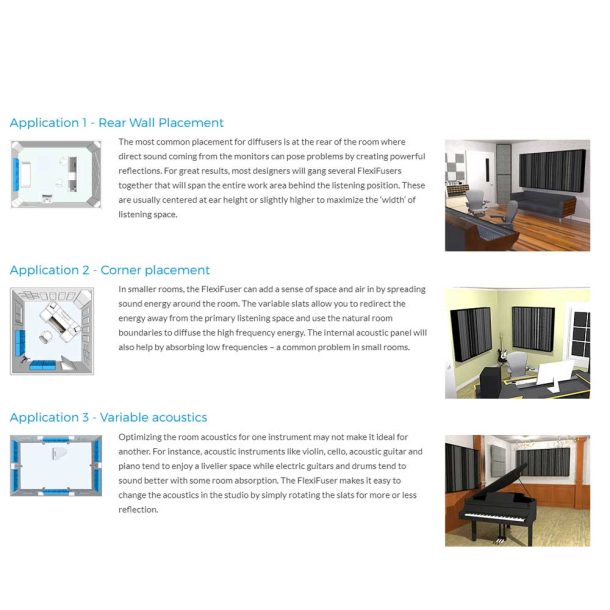 Application 1 - Rear Wall Placement

The most common placement for diffusers is at the rear of the room where direct sound coming from the monitors can pose problems by creating powerful reflections. For great results, most designers will gang several FlexiFusers together that will span the entire work area behind the listening position. These are usually centered at ear height or slightly higher to maximize the 'width' of listening space.

Application 2 - Corner placement

In smaller rooms, the FlexiFuser can add a sense of space and air in by spreading sound energy around the room. The variable slats allow you to redirect the energy away from the primary listening space and use the natural room boundaries to diffuse the high frequency energy. The internal acoustic panel will also help by absorbing low frequencies – a common problem in small rooms.

Application 3 - Variable acoustics

Optimizing the room acoustics for one instrument may not make it ideal for another. For instance, acoustic instruments like violin, cello, acoustic guitar and piano tend to enjoy a livelier space while electric guitars and drums tend to sound better with some room absorption. The FlexiFuser makes it easy to change the acoustics in the studio by simply rotating the slats for more or less reflection.